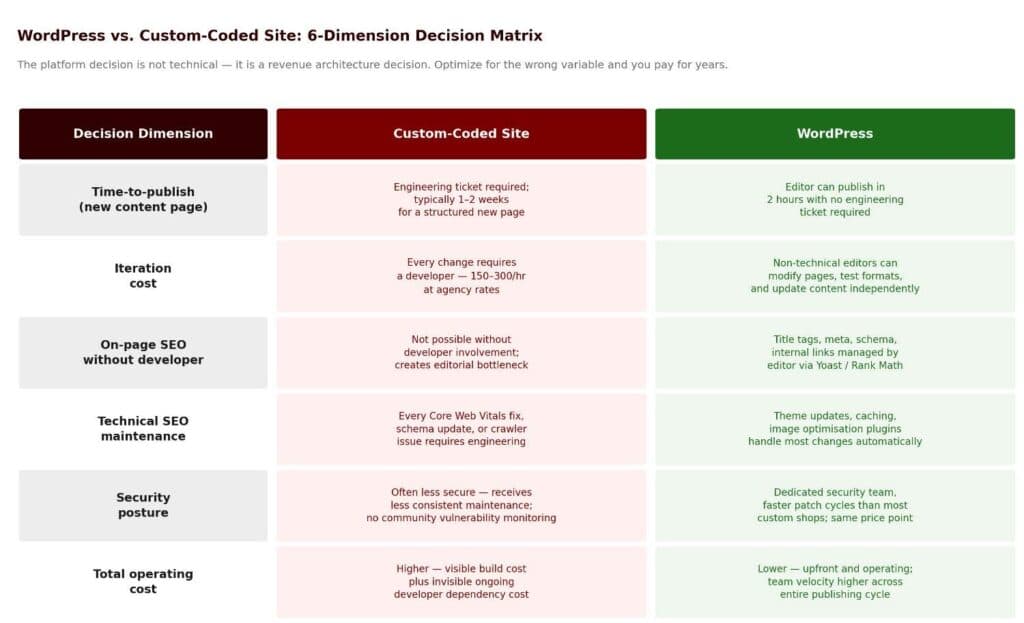 WordPress vs. Custom-Coded Site: 6-Dimension Decision Matrix

The platform decision is not technical — it is a revenue architecture decision. Optimize for the wrong variable and you pay for years.

| Decision Dimension | Custom-Coded Site | WordPress |
|---|---|---|
| Time-to-publish (new content page) | Engineering ticket required; typically 1–2 weeks for a structured new page | Editor can publish in 2 hours with no engineering ticket required |
| Iteration cost | Every change requires a developer — 150–300/hr at agency rates | Non-technical editors can modify pages, test formats, and update content independently |
| On-page SEO without developer | Not possible without developer involvement; creates editorial bottleneck | Title tags, meta, schema, internal links managed by editor via Yoast / Rank Math |
| Technical SEO maintenance | Every Core Web Vitals fix, schema update, or crawler issue requires engineering | Theme updates, caching, image optimisation plugins handle most changes automatically |
| Security posture | Often less secure — receives less consistent maintenance; no community vulnerability monitoring | Dedicated security team, faster patch cycles than most custom shops; same price point |
| Total operating cost | Higher — visible build cost plus invisible ongoing developer dependency cost | Lower — upfront and operating; team velocity higher across entire publishing cycle |