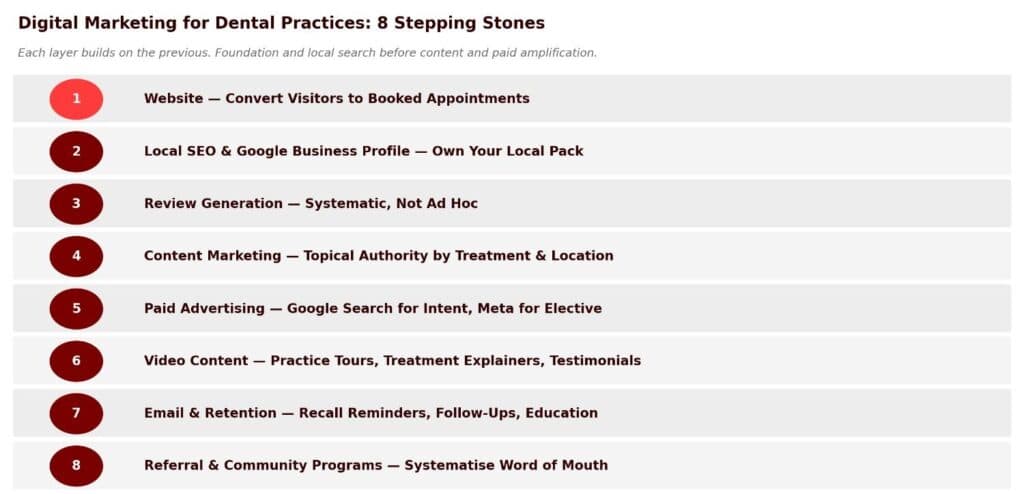 Digital Marketing for Dental Practices: 8 Stepping Stones

Each layer builds on the previous. Foundation and local search before content and paid amplification.

1 Website — Convert Visitors to Booked Appointments

2 Local SEO & Google Business Profile — Own Your Local Pack

3 Review Generation — Systematic, Not Ad Hoc

4 Content Marketing — Topical Authority by Treatment & Location

5 Paid Advertising — Google Search for Intent, Meta for Elective

6 Video Content — Practice Tours, Treatment Explainers, Testimonials

7 Email & Retention — Recall Reminders, Follow-Ups, Education

8 Referral & Community Programs — Systematise Word of Mouth